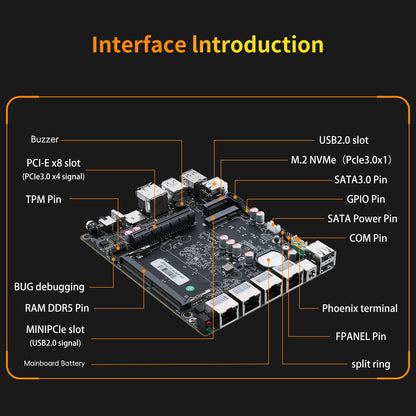 Interface Introduction

Buzzer

PCI-E x8 slot
(PCIe3.0 x4 signal)

TPM Pin

BUG debugging

RAM DDR5 Pin

MINIPCIe slot
(USB2.0 signal)

Mainboard Battery

USB2.0 slot

M.2 NVMe（Pcle3.0x1）

SATA3.0 Pin

GPIO Pin

SATA Power Pin

COM Pin

Phoenix terminal

FPANEL Pin

split ring